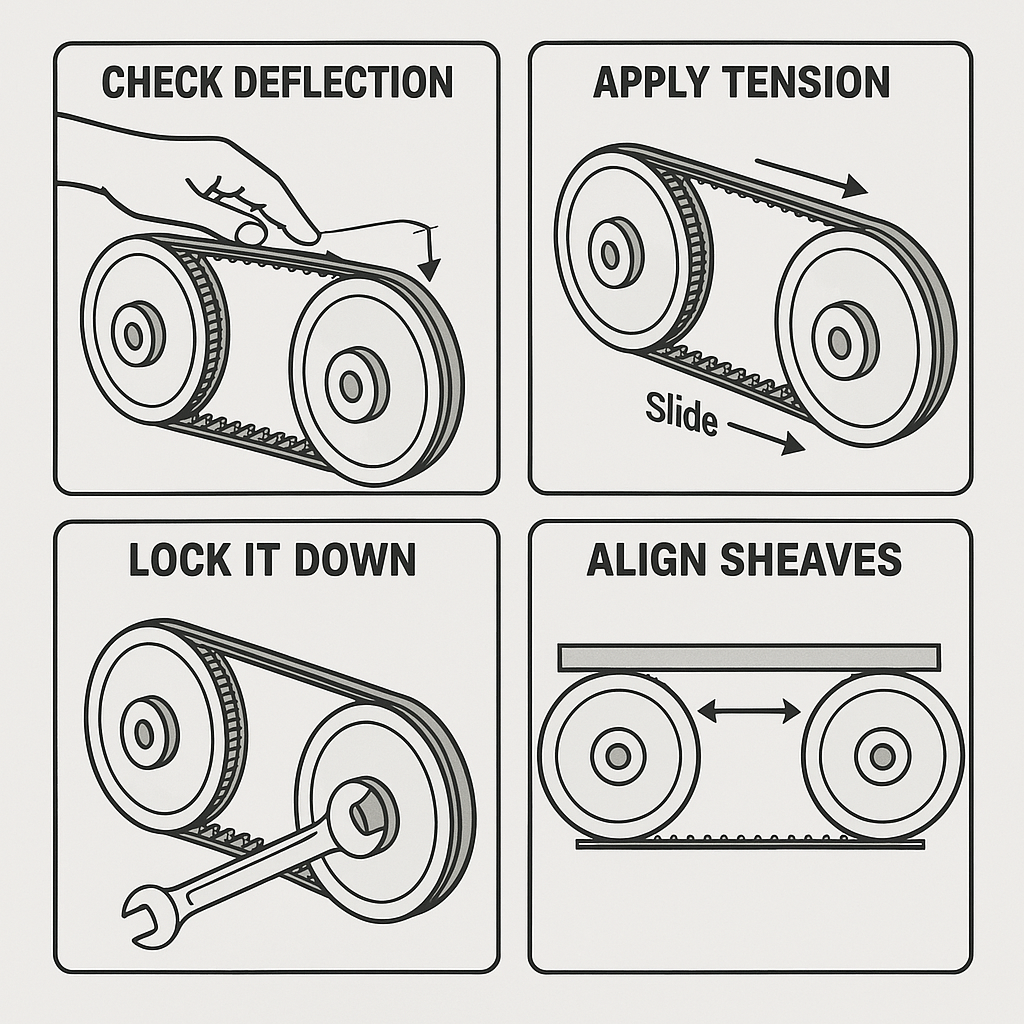 CHECK DEFLECTION

APPLY TENSION

Slide

LOCK IT DOWN

ALIGN SHEAVES